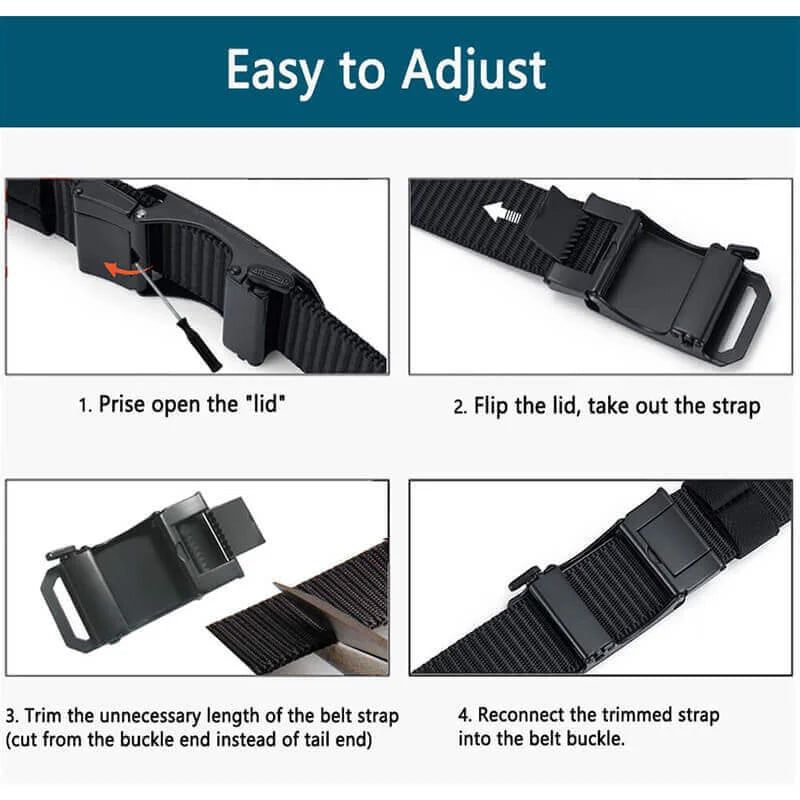 Easy to Adjust

1. Prise open the "lid"

2. Flip the lid, take out the strap

3. Trim the unnecessary length of the belt strap (cut from the buckle end instead of tail end)

4. Reconnect the trimmed strap into the belt buckle.