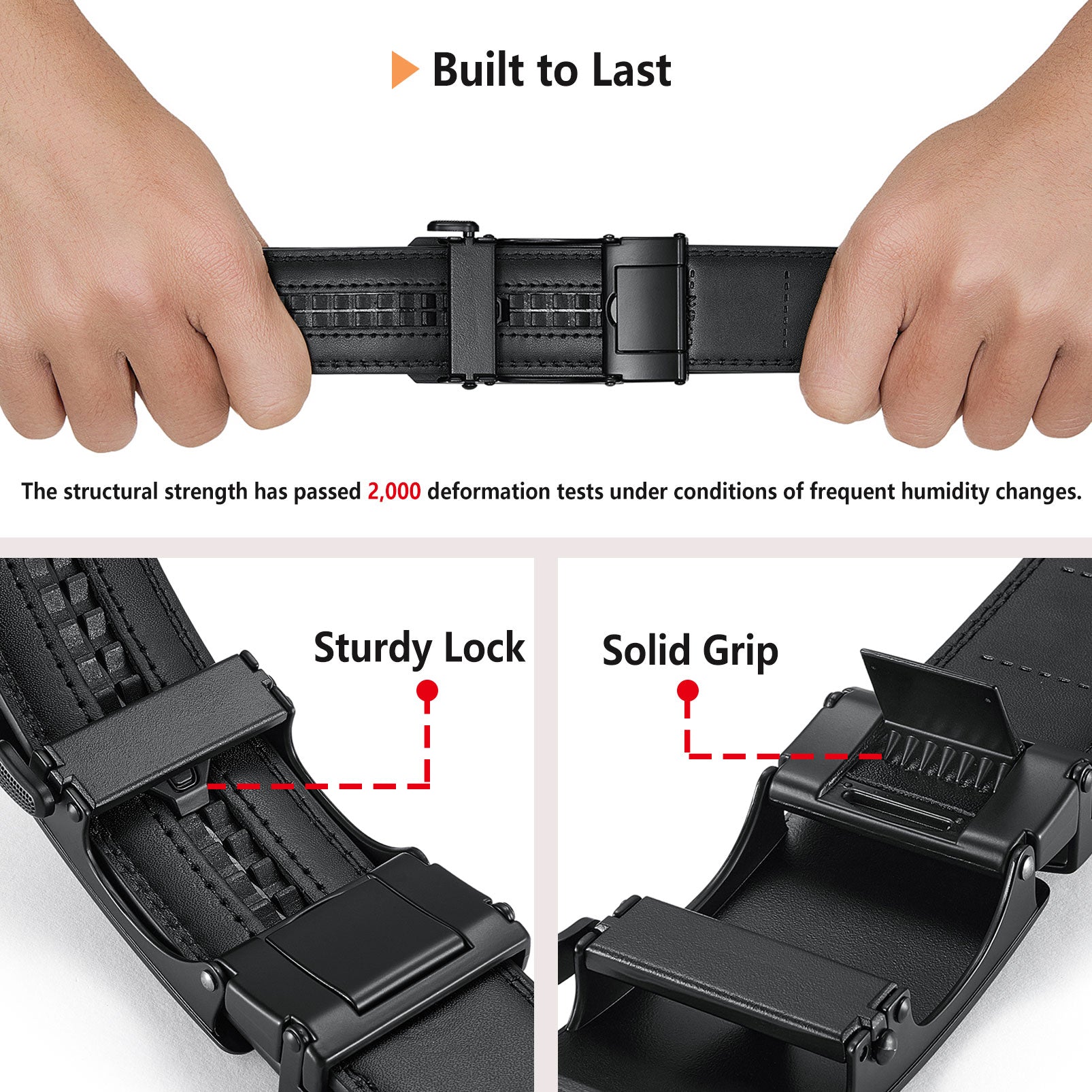 Built to Last

The structural strength has passed 2,000 deformation tests under conditions of frequent humidity changes.

Sturdy Lock

Solid Grip