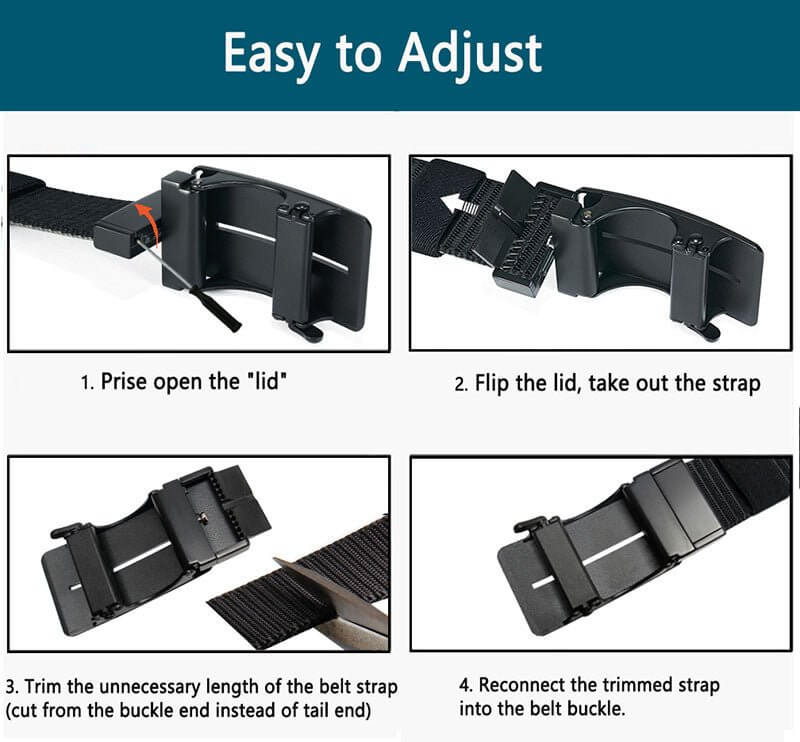 Easy to Adjust

1. Prise open the "lid"

2. Flip the lid, take out the strap

3. Trim the unnecessary length of the belt strap (cut from the buckle end instead of tail end)

4. Reconnect the trimmed strap into the belt buckle.