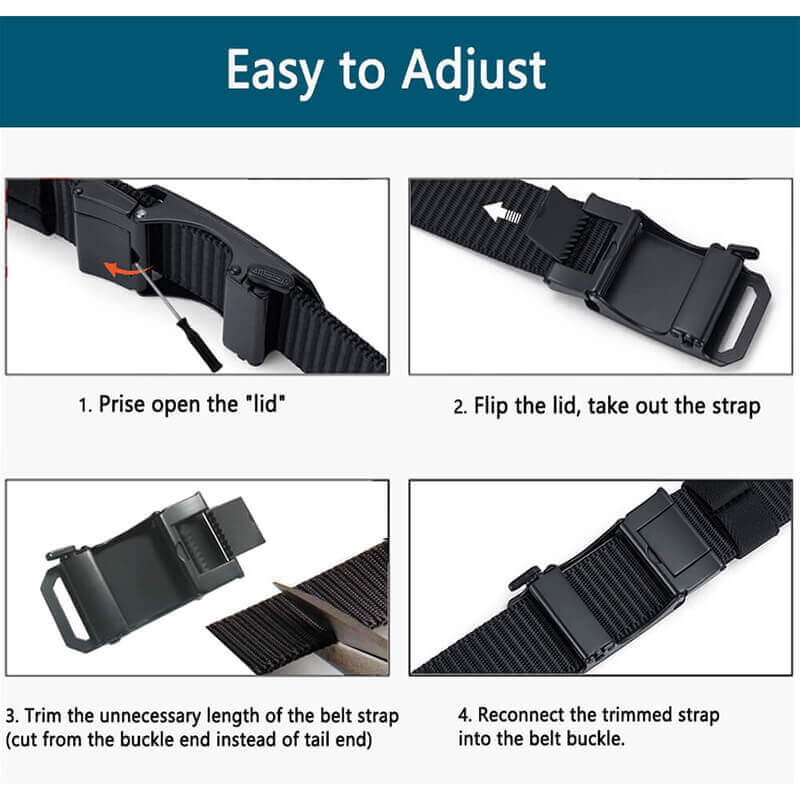 Easy to Adjust

1. Prise open the "lid"

2. Flip the lid, take out the strap

3. Trim the unnecessary length of the belt strap (cut from the buckle end instead of tail end)

4. Reconnect the trimmed strap into the belt buckle.