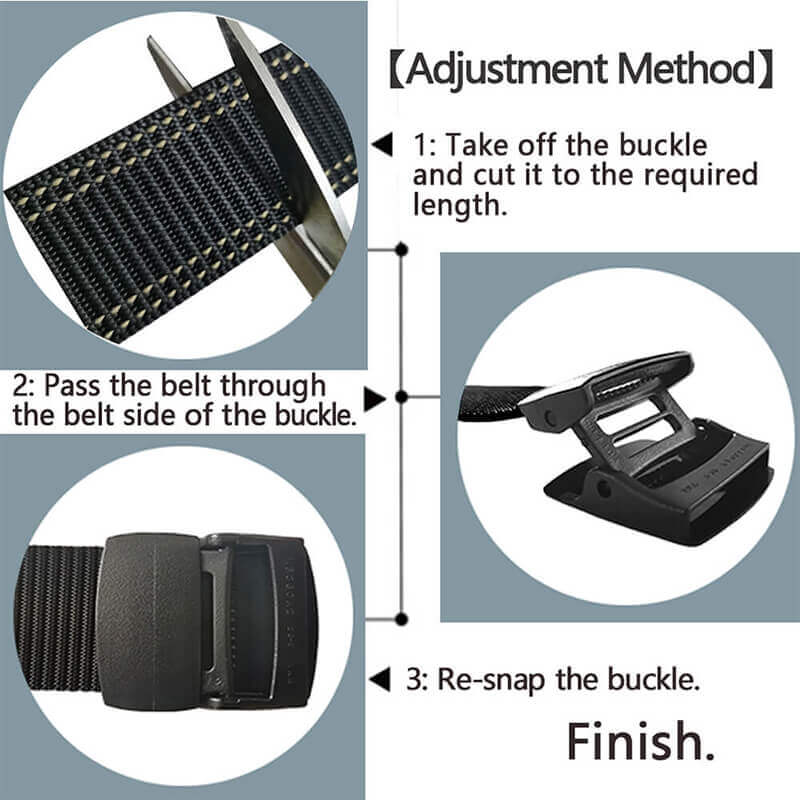 【Adjustment Method】

1: Take off the buckle and cut it to the required length.

2: Pass the belt through the belt side of the buckle.

3: Re-snap the buckle.

Finish.