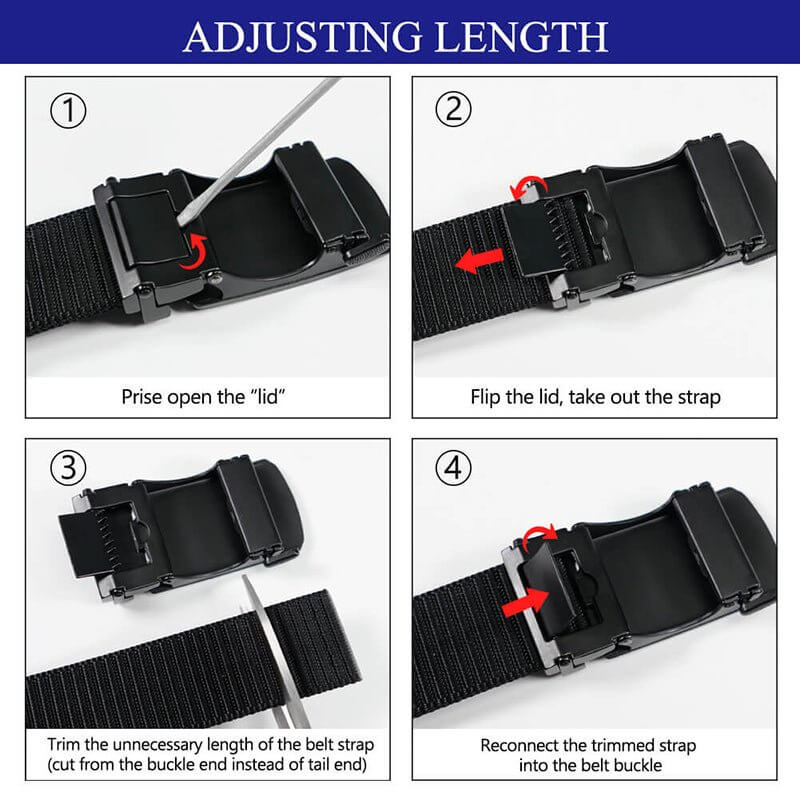 ADJUSTING LENGTH

①

Prise open the "lid"

②

Flip the lid, take out the strap

③

Trim the unnecessary length of the belt strap (cut from the buckle end instead of tail end)

④

Reconnect the trimmed strap into the belt buckle