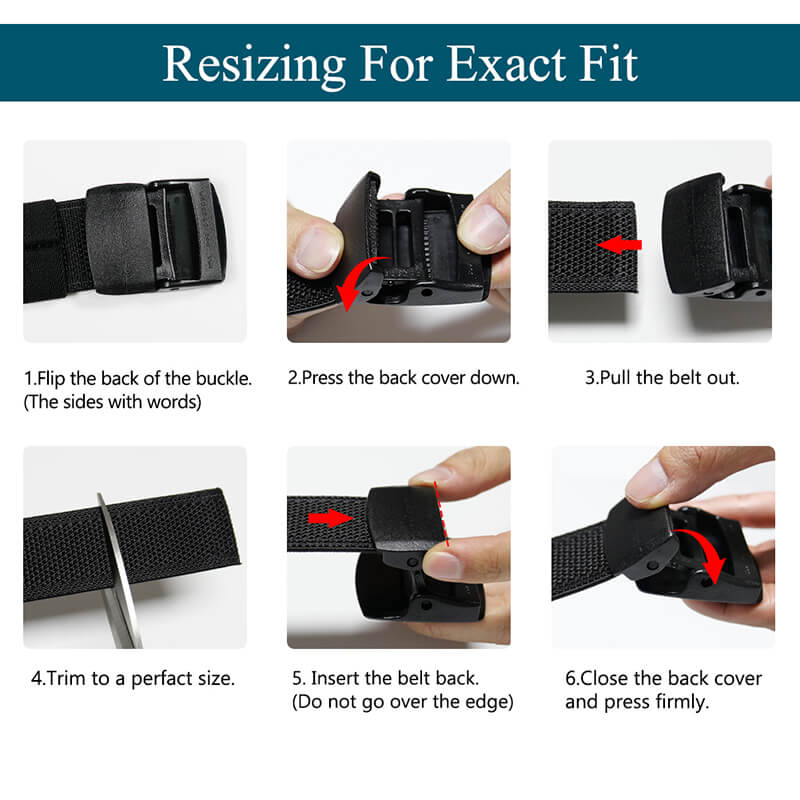 Resizing For Exact Fit

1.Flip the back of the buckle. (The sides with words)

2.Press the back cover down.

3.Pull the belt out.

4.Trim to a perfact size.

5. Insert the belt back. (Do not go over the edge)

6.Close the back cover and press firmly.