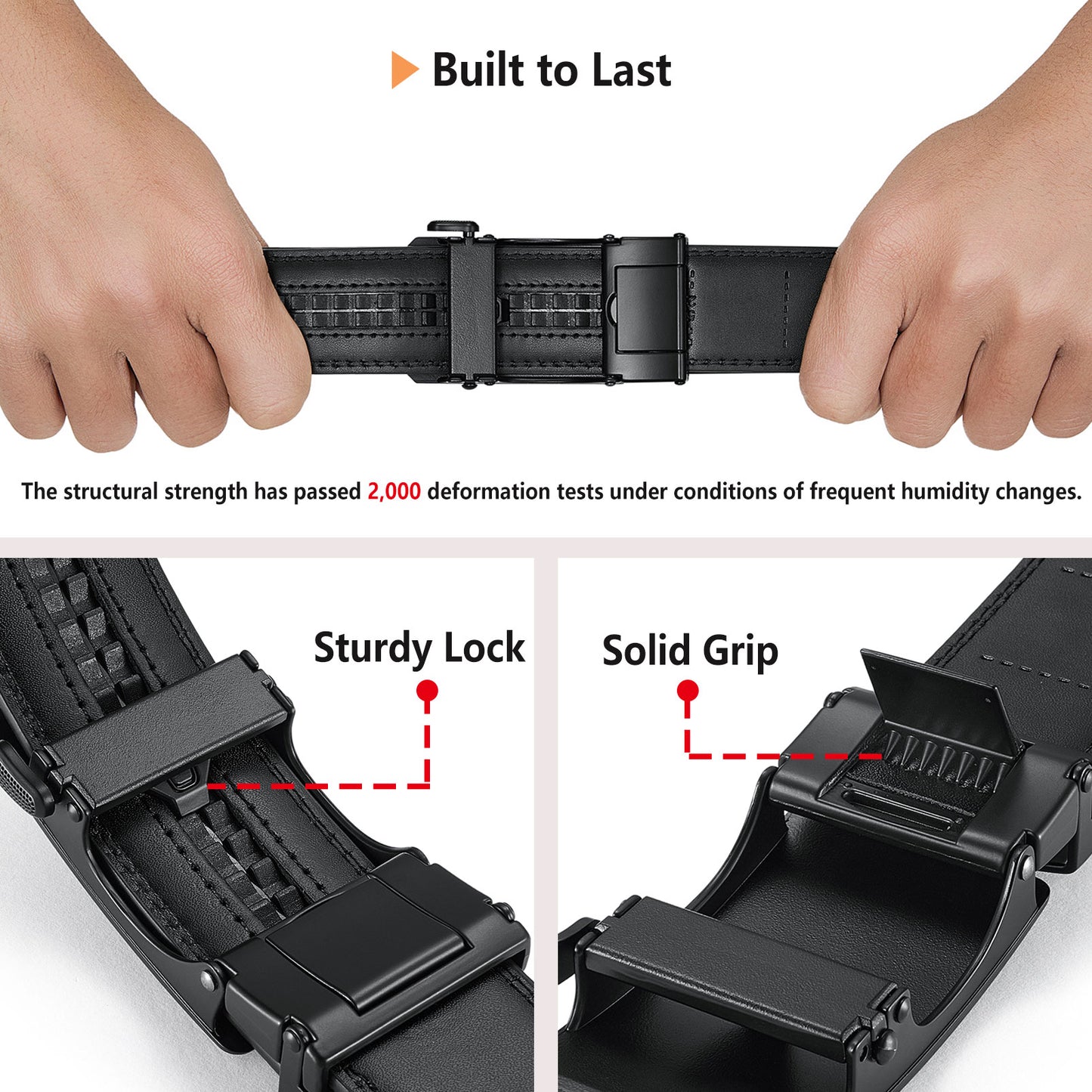 Built to Last

The structural strength has passed 2,000 deformation tests under conditions of frequent humidity changes.

Sturdy Lock

Solid Grip